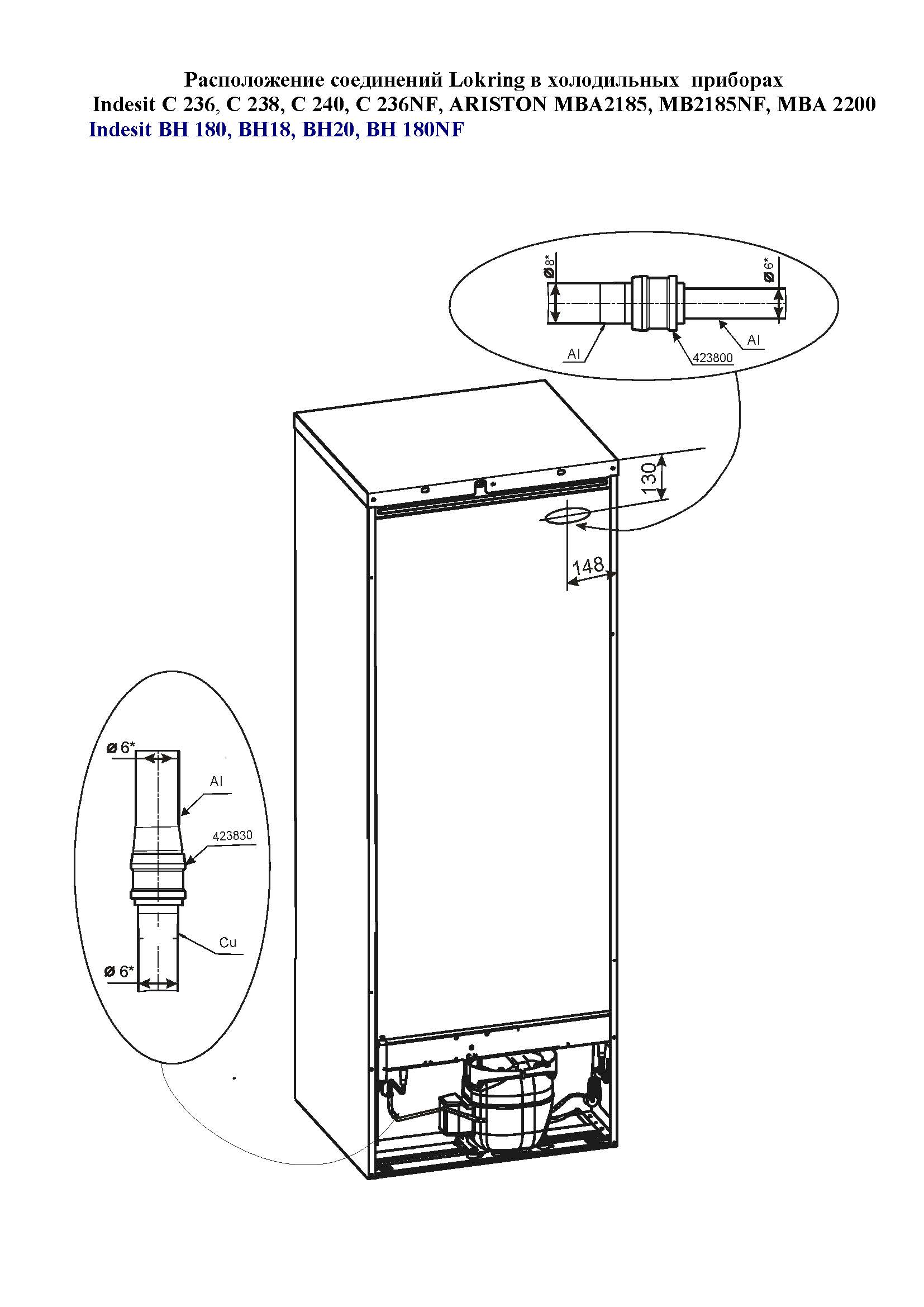 Расположение соединений Lokring в холодильных приборах
Indesit C 236, C 238, C 240, C 236NF, ARISTON MBA2185, MB2185NF, MBA 2200
Indesit BH 180, BH18, BH20, BH 180NF

ø 8*

ø 6*

Al

423800

Al

130

148

ø 6*

Al

423830

Cu

ø 6*