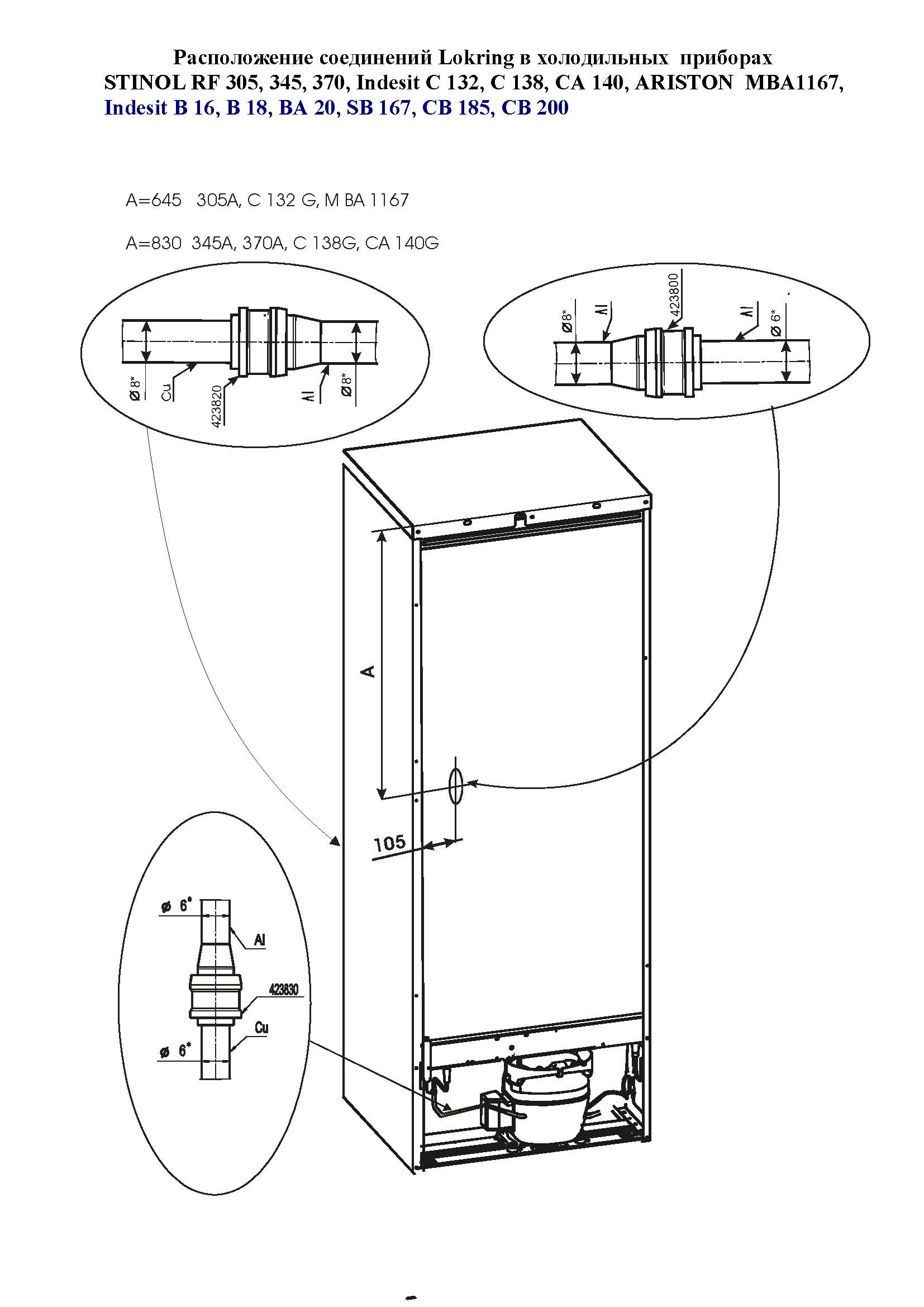 Расположение соединений Lokring в холодильных приборах
STINOL RF 305, 345, 370, Indesit C 132, C 138, CA 140, ARISTON MBA1167,
Indesit B 16, B 18, BA 20, SB 167, CB 185, CB 200

A=645 305A, C 132 G, M BA 1167

A=830 345A, 370A, C 138G, CA 140G

Ø 8*
Cu
423820
Al
Ø 8*

Ø 8*
Al
423800
Al
Ø 6*

A

105

ø 6*
Al
423830
Cu
ø 6*